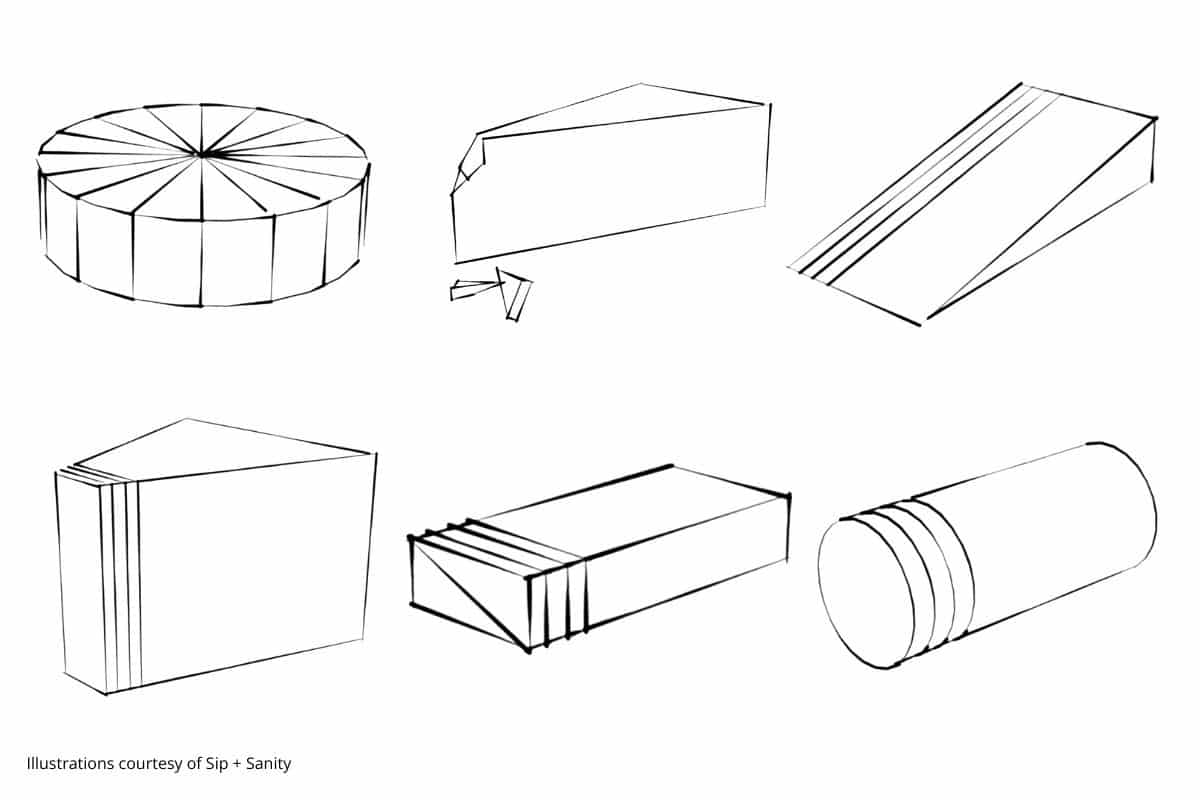 Illustrations courtesy of Sip + Sanity